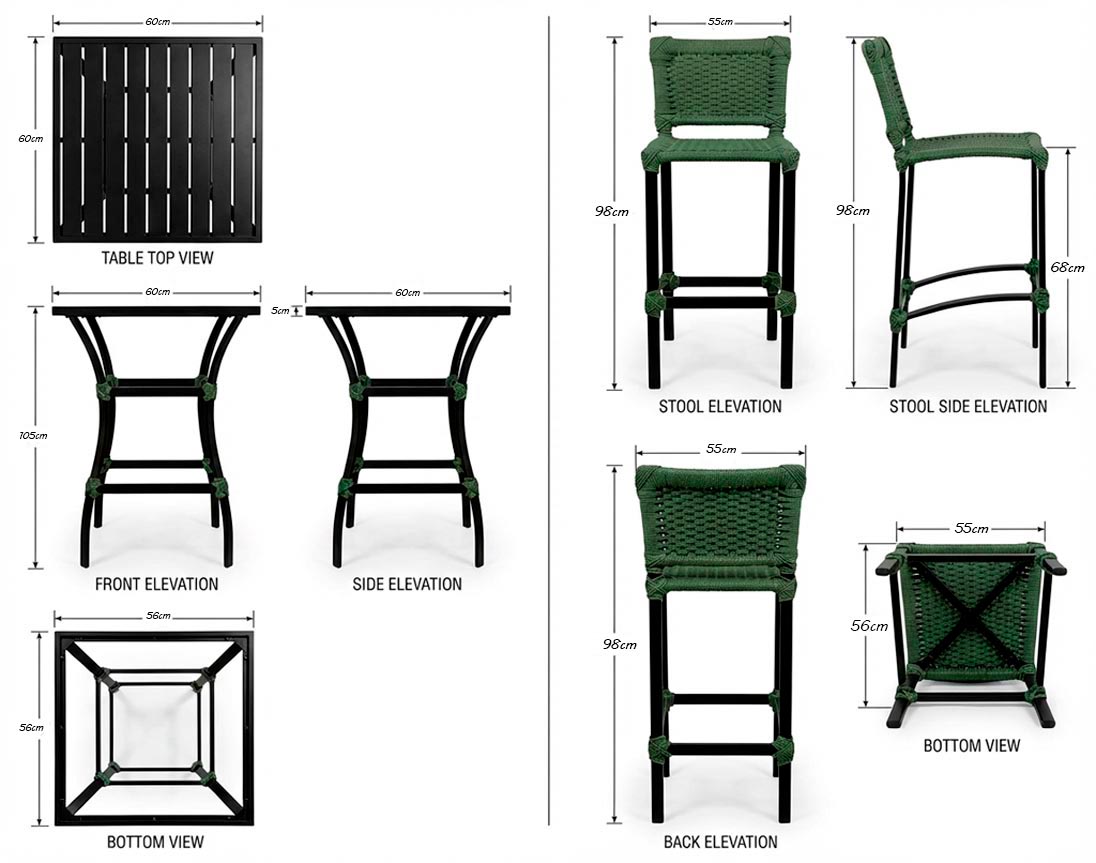 60cm

60cm

TABLE TOP VIEW

60cm

5cm

60cm

105cm

FRONT ELEVATION

SIDE ELEVATION

56cm

56cm

BOTTOM VIEW

55cm

98cm

STOOL ELEVATION

98cm

68cm

STOOL SIDE ELEVATION

55cm

98cm

BACK ELEVATION

55cm

56cm

BOTTOM VIEW